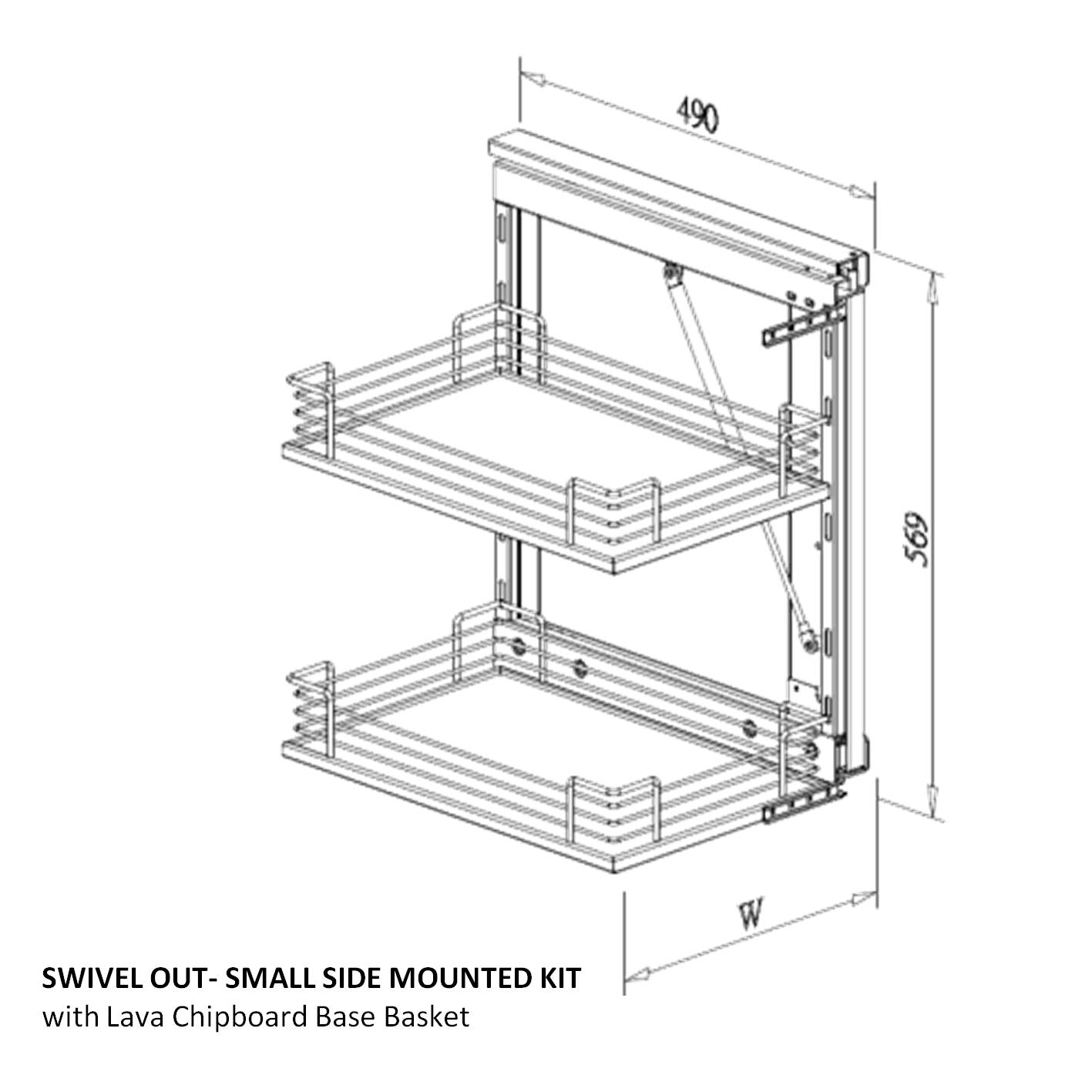 490

569

W

SWIVEL OUT- SMALL SIDE MOUNTED KIT
with Lava Chipboard Base Basket